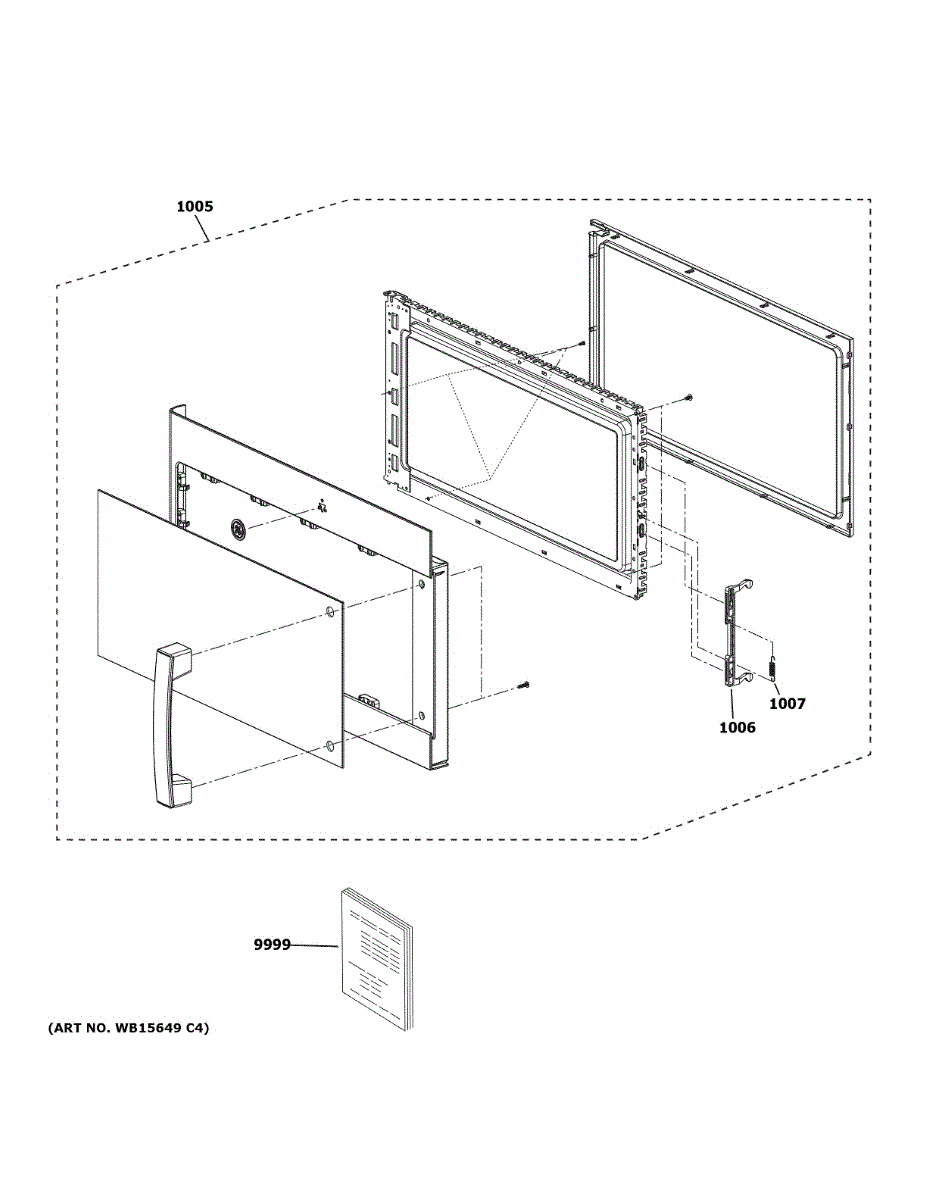 1005

1007

1006

9999

(ART NO. WB15649 C4)