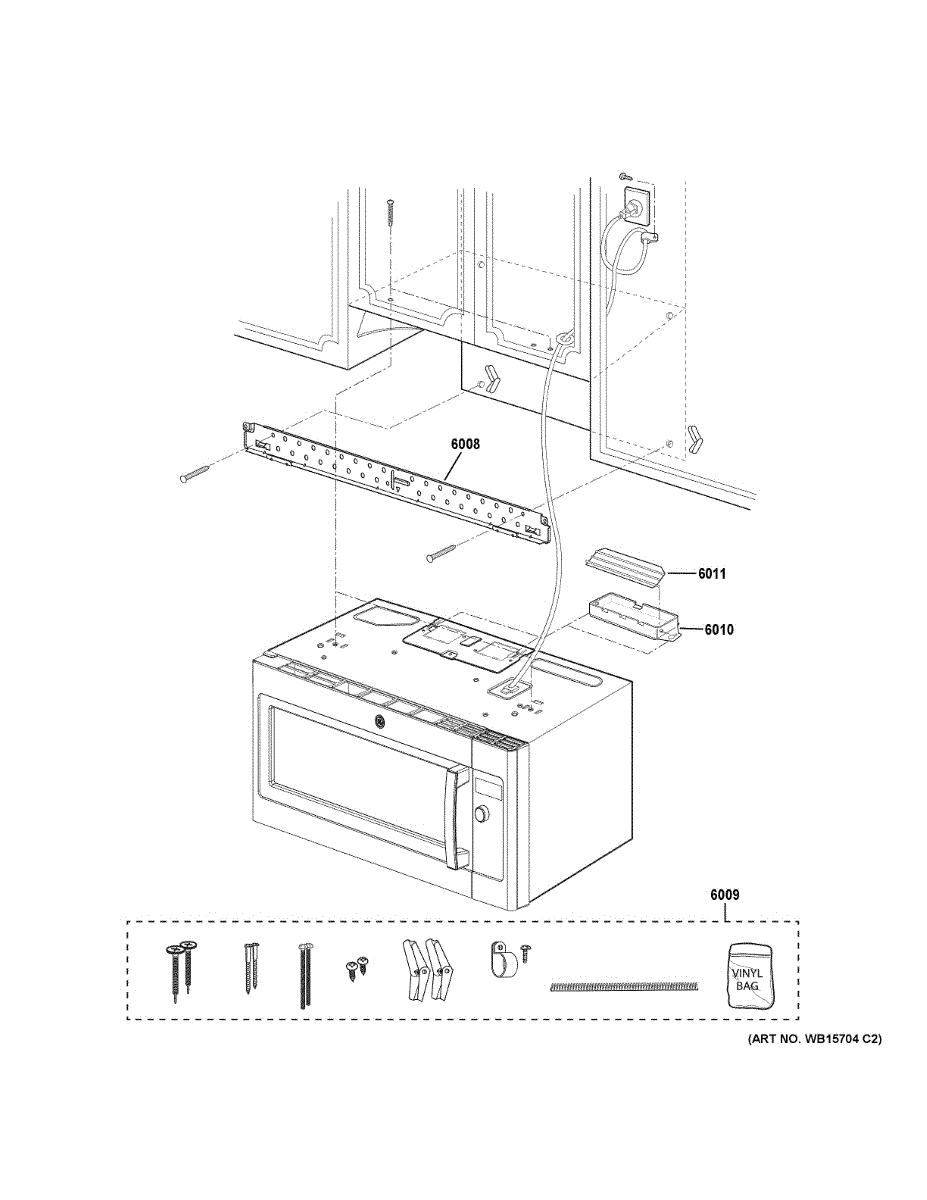 6008

6011

6010

6009

VINYL BAG

(ART NO. WB15704 C2)