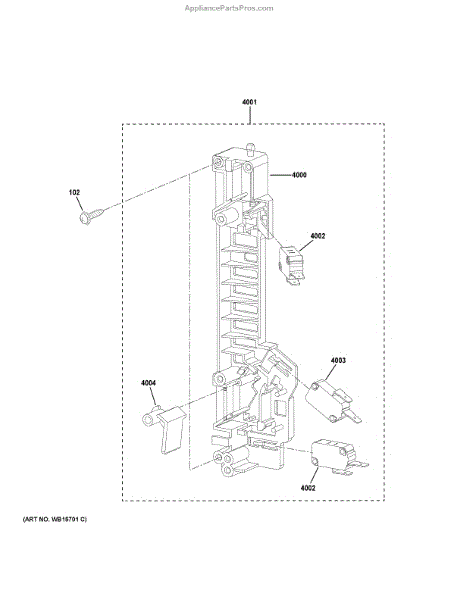 AppliancePartsPros.com

4001

4000

102

4002

4003

4004

4002

(ART NO. WB15701 C)