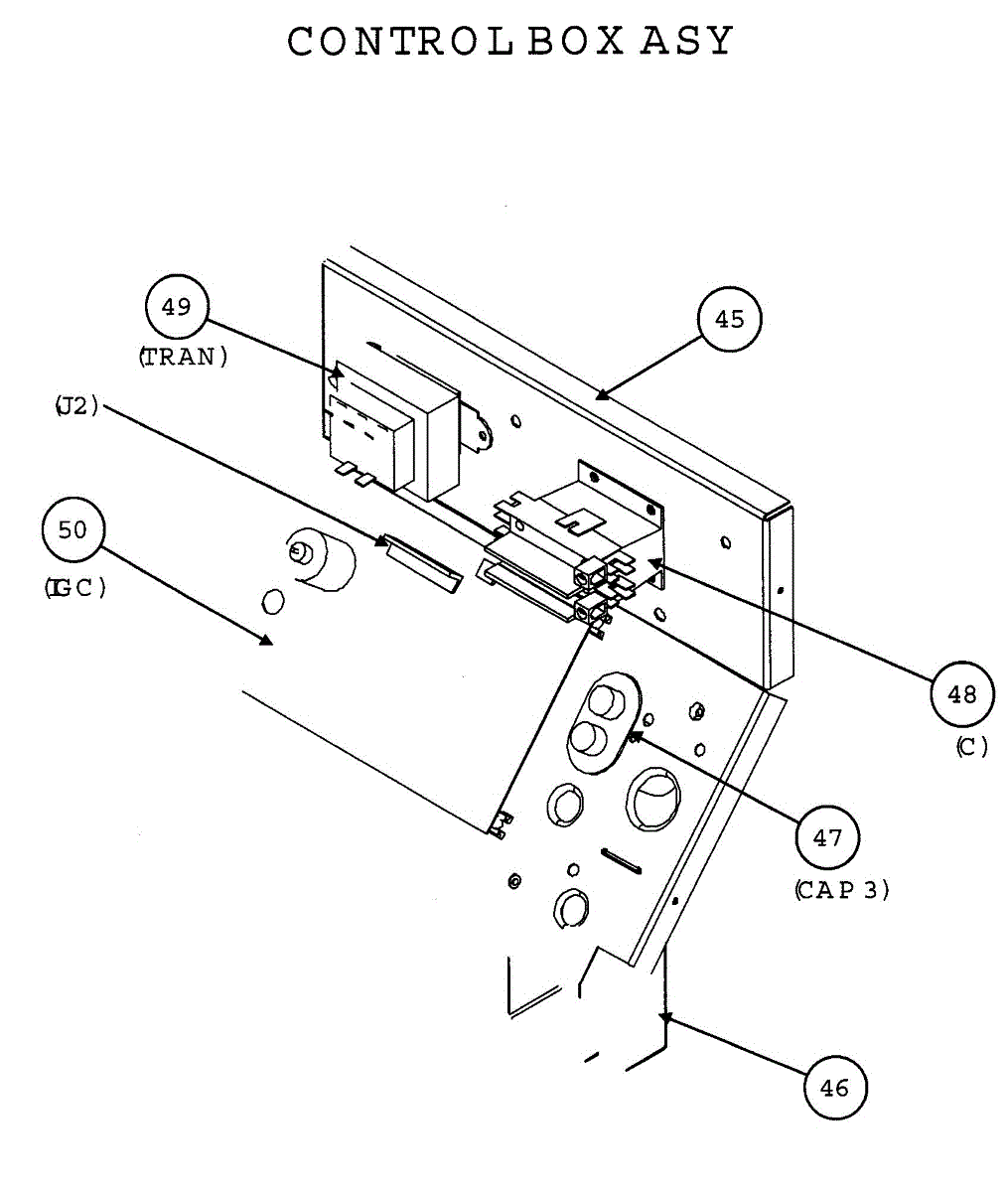 CONTROL BOX ASY

49
(TRAN)

45

(J2)

50
(IGC)

48
(C)

47
(CAP 3)

46