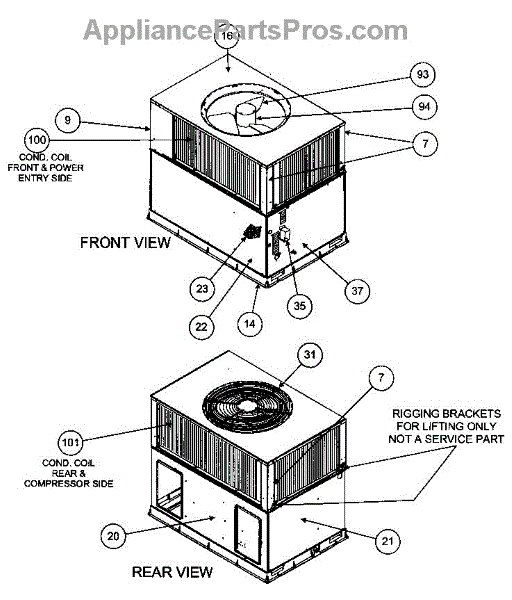 AppliancePartsPros.com

16

93

94

9

7

100
COND. COIL
FRONT & POWER
ENTRY SIDE

FRONT VIEW

23

22

14

35

37

31

7

RIGGING BRACKETS
FOR LIFTING ONLY
NOT A SERVICE PART

101
COND. COIL
REAR &
COMPRESSOR SIDE

20

21

REAR VIEW