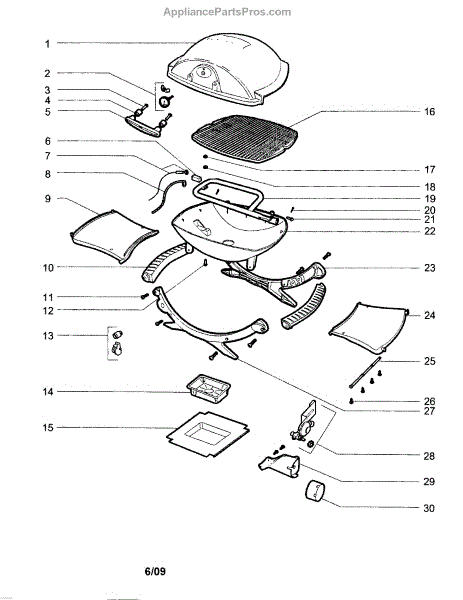 AppliancePartsPros.com

1
2
3
4
5
6
7
8
9
10
11
12
13
14
15

16
17
18
19
20
21
22
23
24
25
26
27
28
29
30

6/09