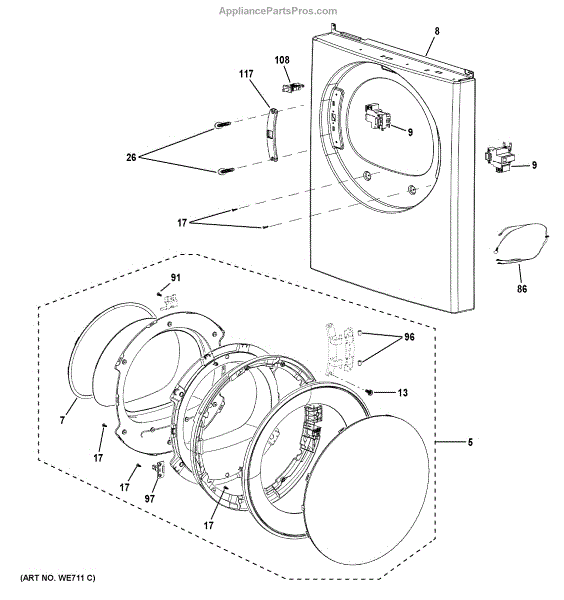 AppliancePartsPros.com

8
108
117
9
26
9
17
86
91
96
13
7
5
17
17
97
17

(ART NO. WE711 C)