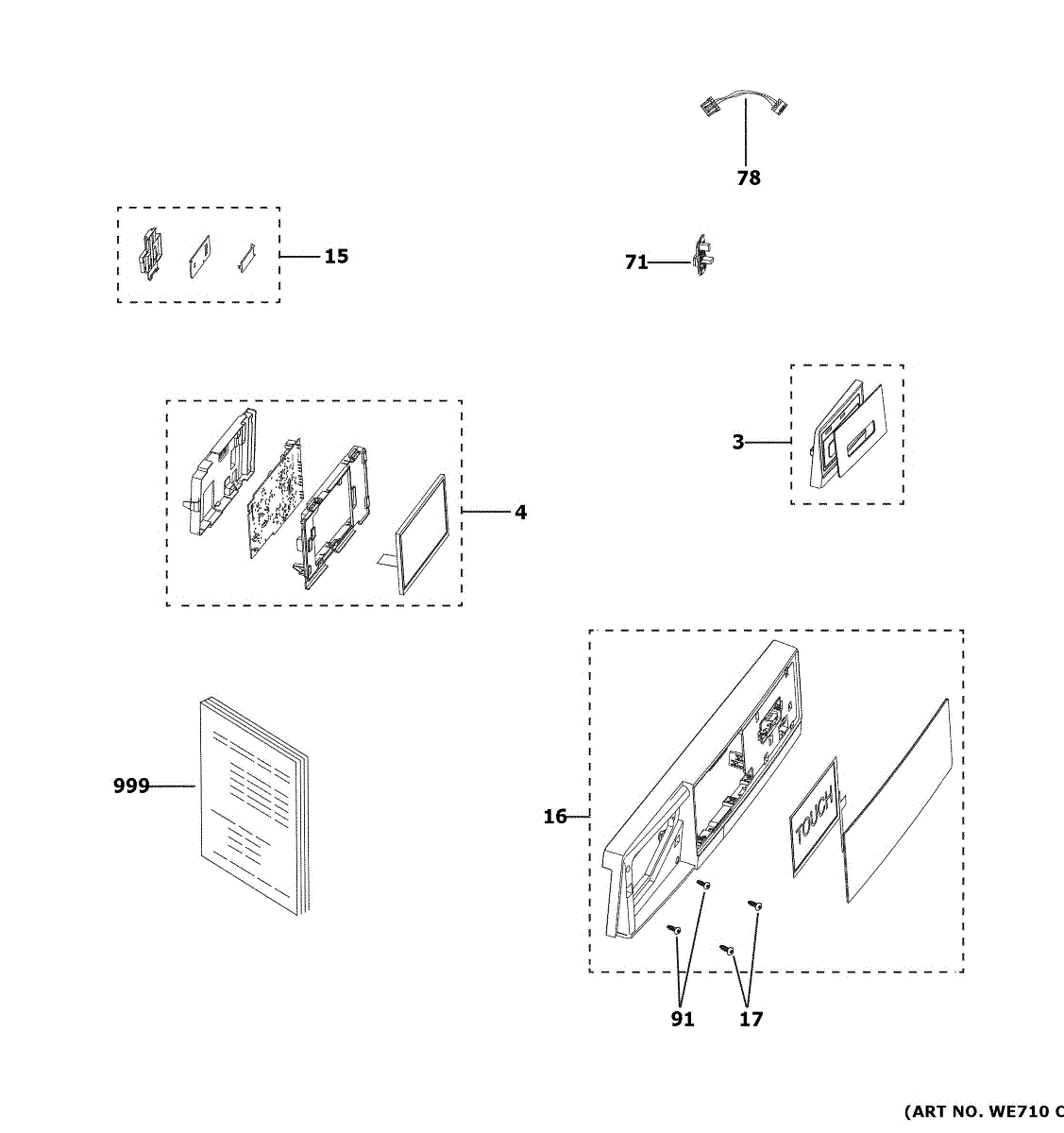 78

15

71

3

4

999

16

TOUCH

91

17

(ART NO. WE710 C