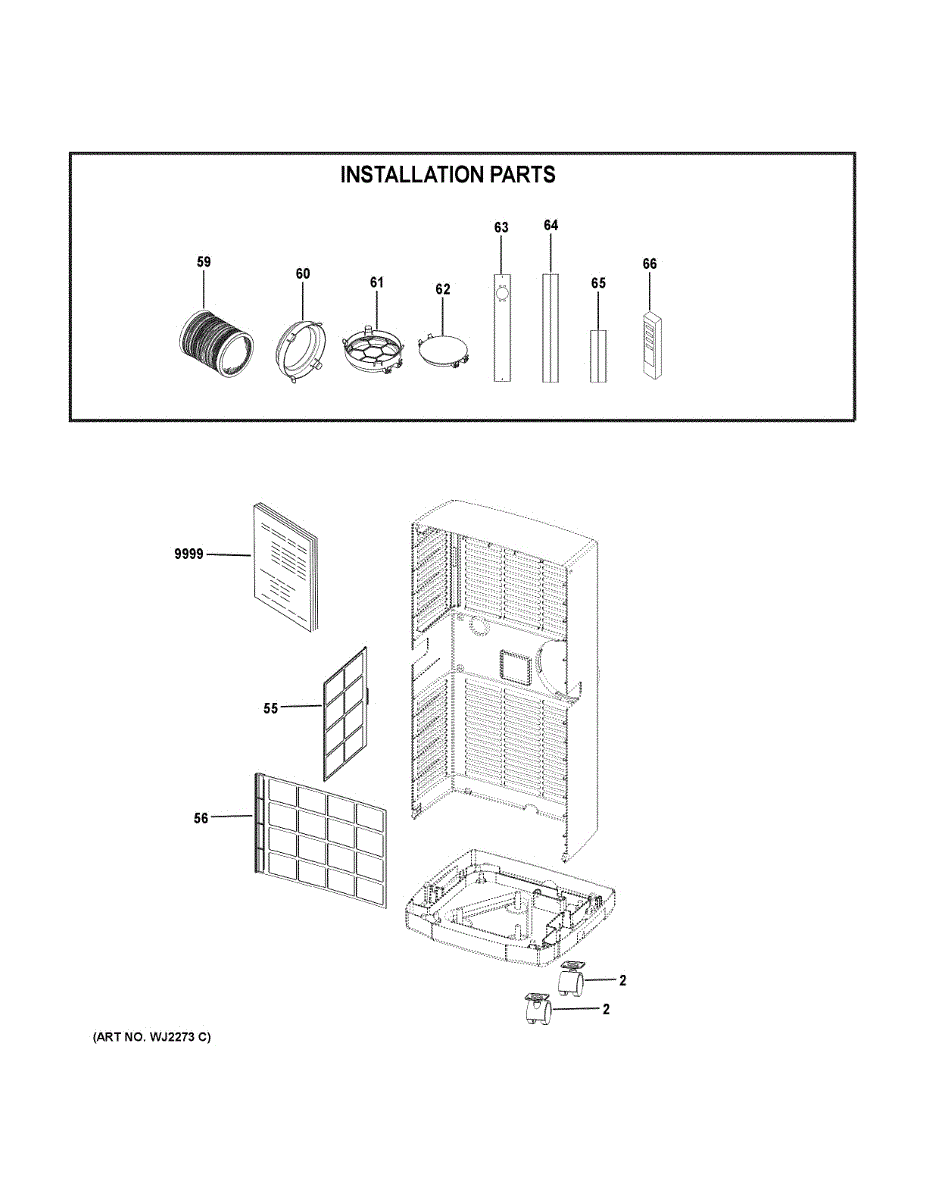 INSTALLATION PARTS

59
60
61
62
63
64
65
66

9999
55
56
2
2

(ART NO. WJ2273 C)