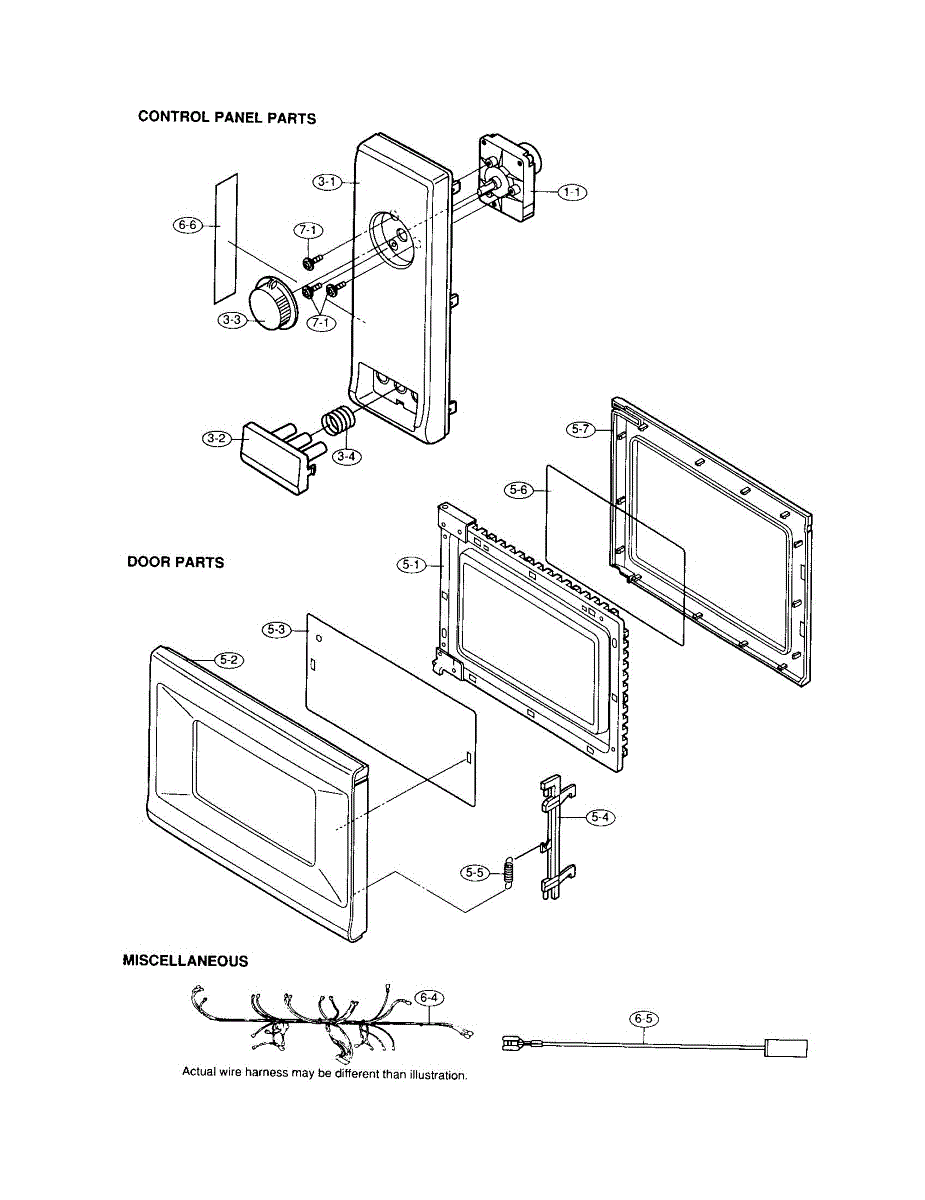 CONTROL PANEL PARTS

3-1

1-1

6-6

7-1

3-3

7-1

3-2

3-4

5-7

5-6

DOOR PARTS

5-1

5-3

5-2

5-4

5-5

MISCELLANEOUS

6-4

6-5

Actual wire harness may be different than illustration.