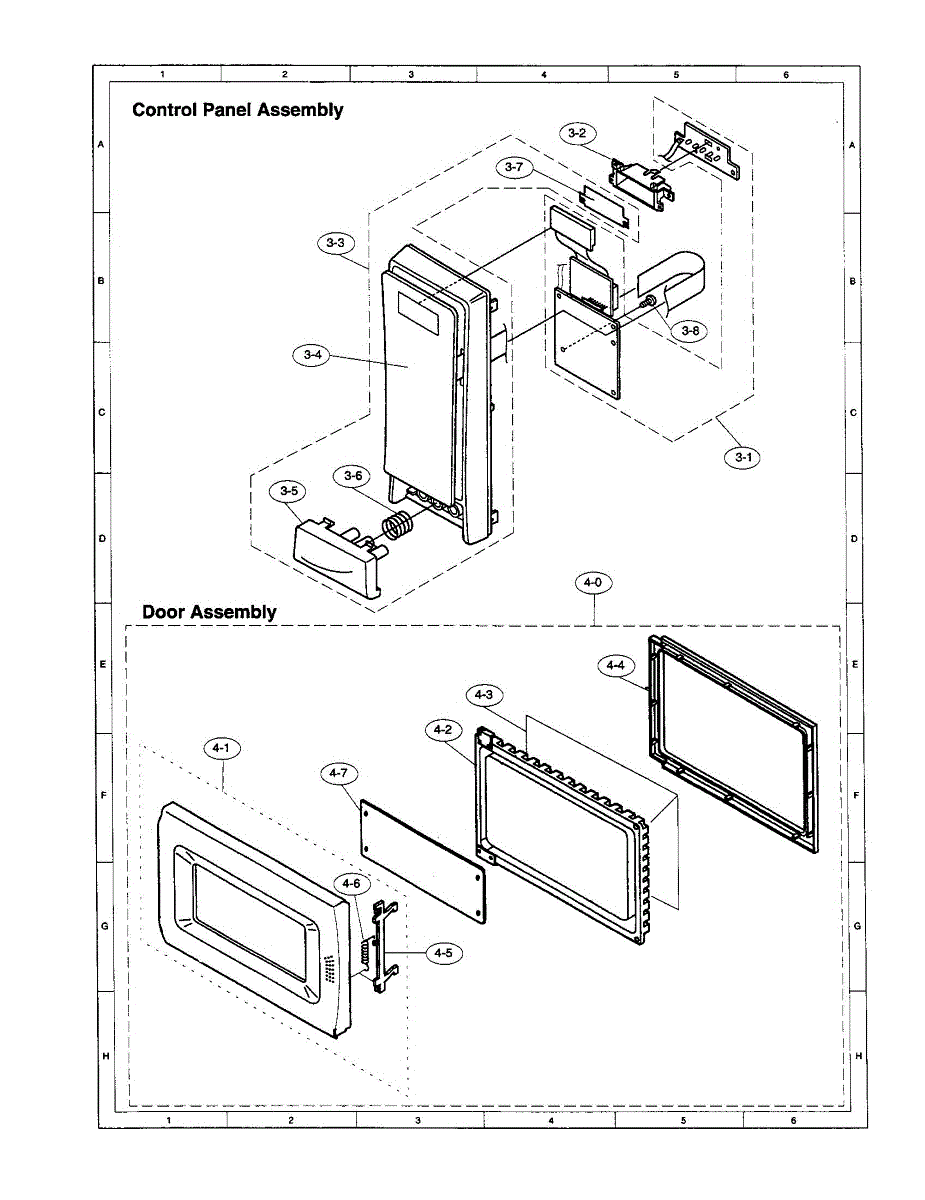 1 2 3 4 5 6

A B C D E F G H

Control Panel Assembly

3-2
3-7
3-3
3-8
3-4
3-1
3-6
3-5

4-0
Door Assembly

4-4
4-3
4-2
4-1
4-7
4-6
4-5

A B C D E F G H

1 2 3 4 5 6