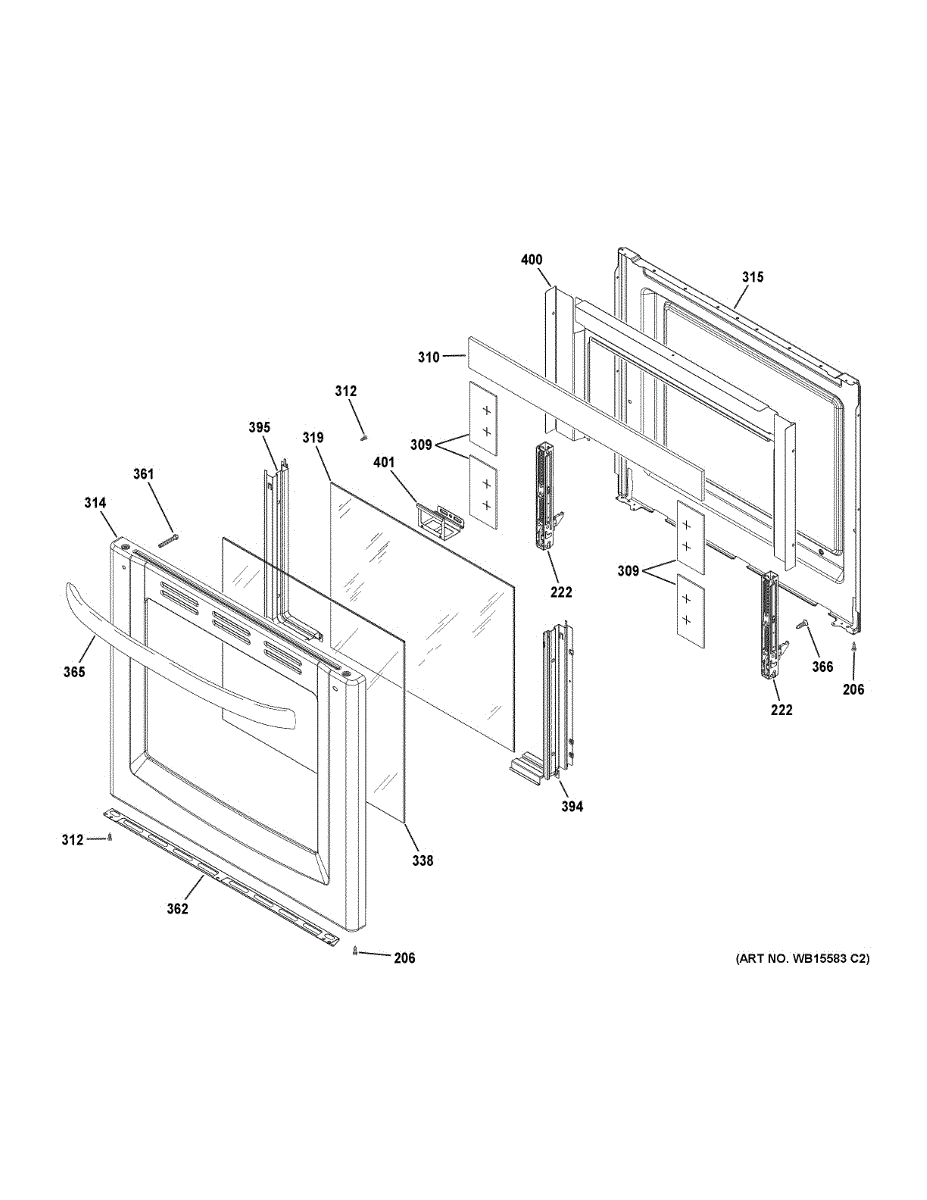 400
315
310
312
395
319
309
401
361
314
222
309
365
366
206
222
394
312
338
362
206
(ART NO. WB15583 C2)