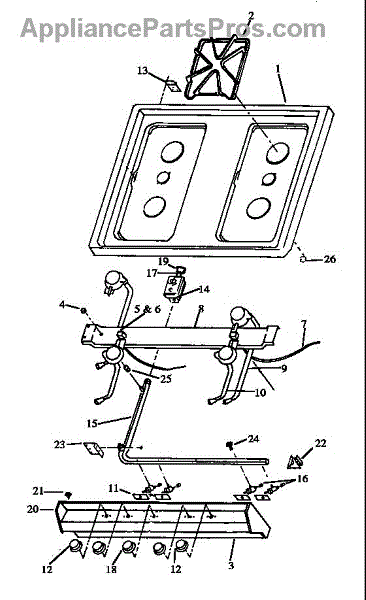 AppliancePartsPros.com

2
13
1
26
19
17
14
4
5 & 6
8
7
25
9
10
15
23
24
22
21
11
16
20
12
18
12
3