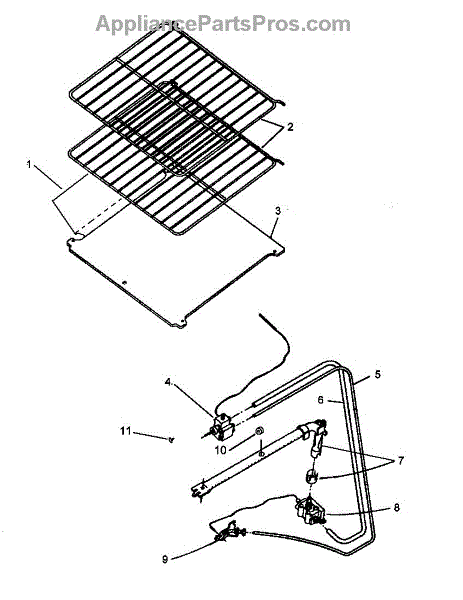 AppliancePartsPros.com

2
1
3
4
5
6
11
10
7
8
9