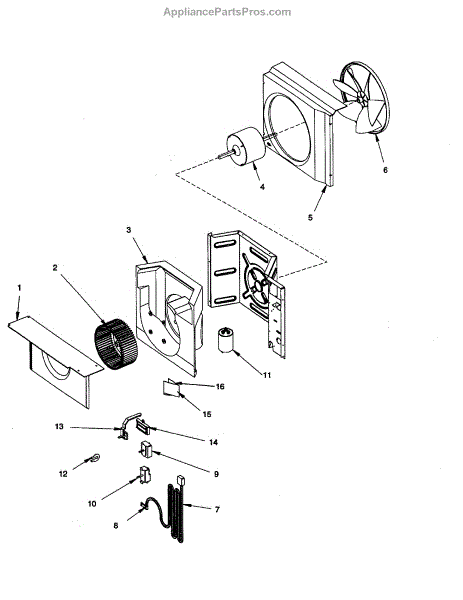 AppliancePartsPros.com

6
4
5
3
2
1
11
16
15
13
14
12
9
10
7
8