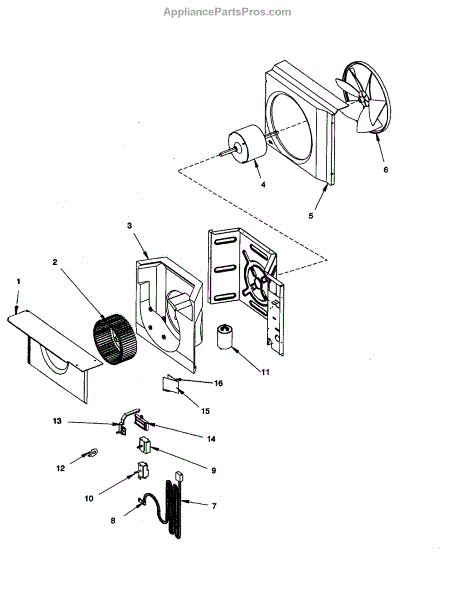 AppliancePartsPros.com

6
4
5
3
2
1
11
16
15
13
14
12
9
10
7
8