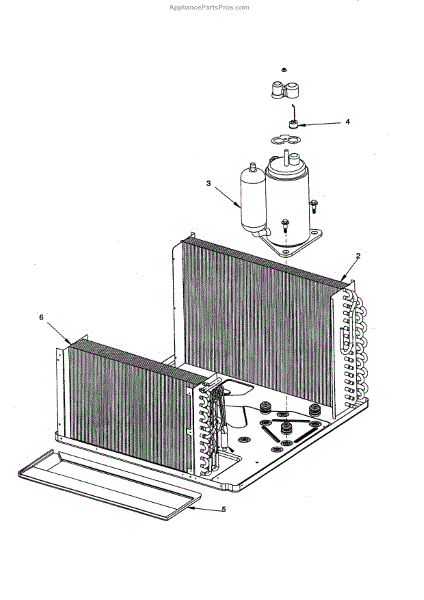 AppliancePartsPros.com

4

3

2

6

5