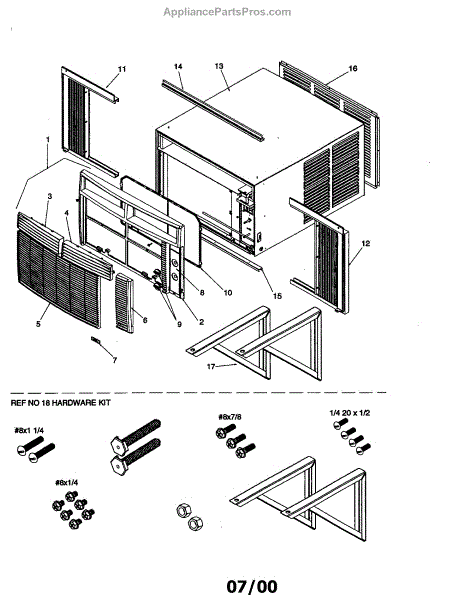 AppliancePartsPros.com

11
14
13
16
1
3
4
12
8
10
15
5
6
9
2
7
17

REF NO 18 HARDWARE KIT

#8x1 1/4
#8x7/8
1/4 20 x 1/2
#8x1/4

07/00