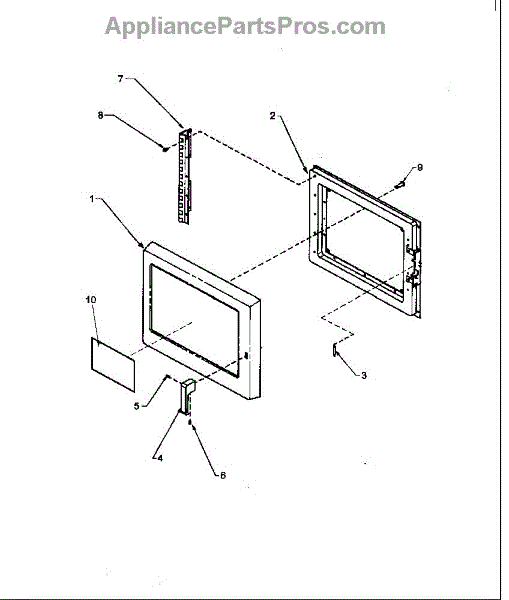 AppliancePartsPros.com

7
8
2
9
1
10
3
5
4
6