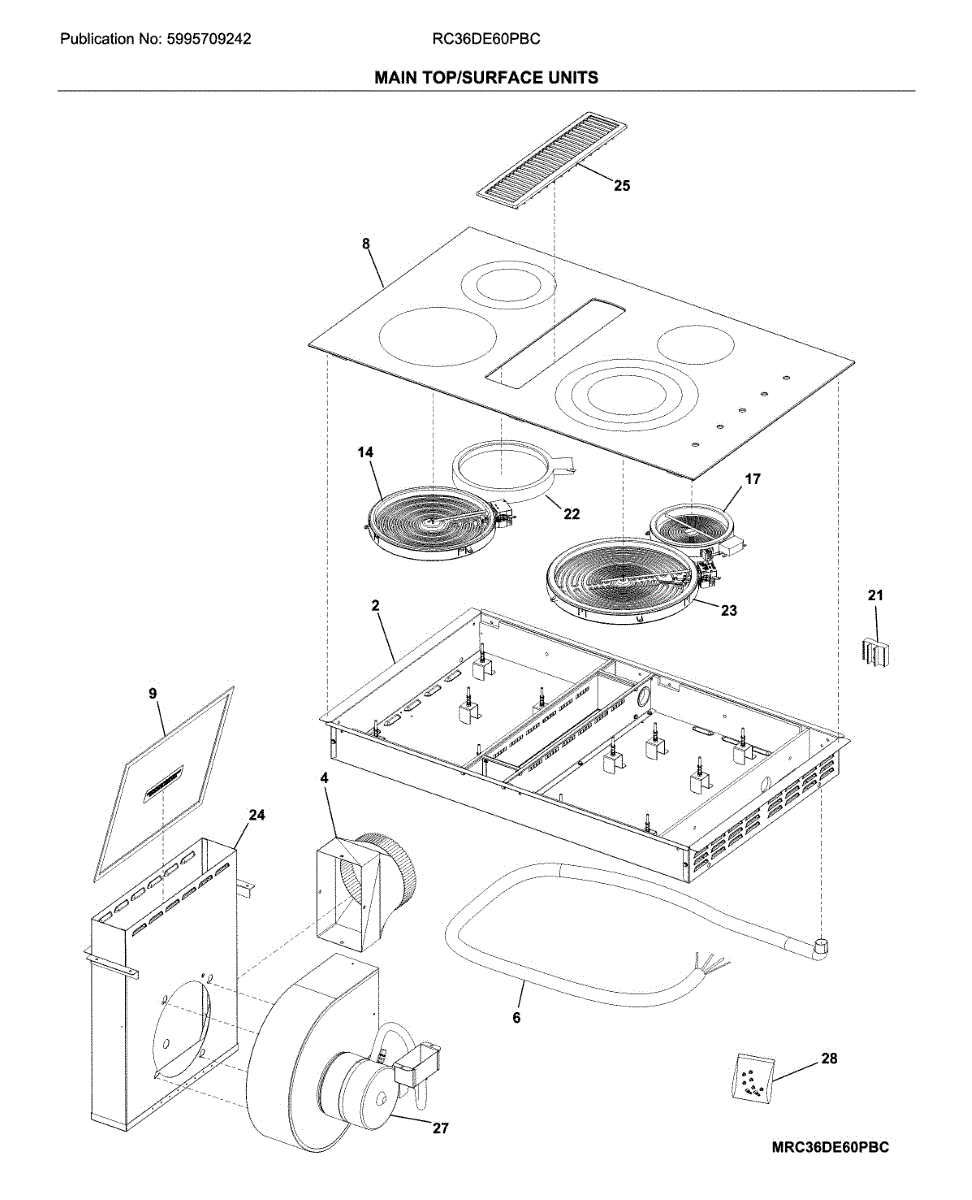 Publication No: 5995709242
RC36DE60PBC

MAIN TOP/SURFACE UNITS

25
8
14
22
17
23
21
2
9
24
4
6
28
27

MRC36DE60PBC