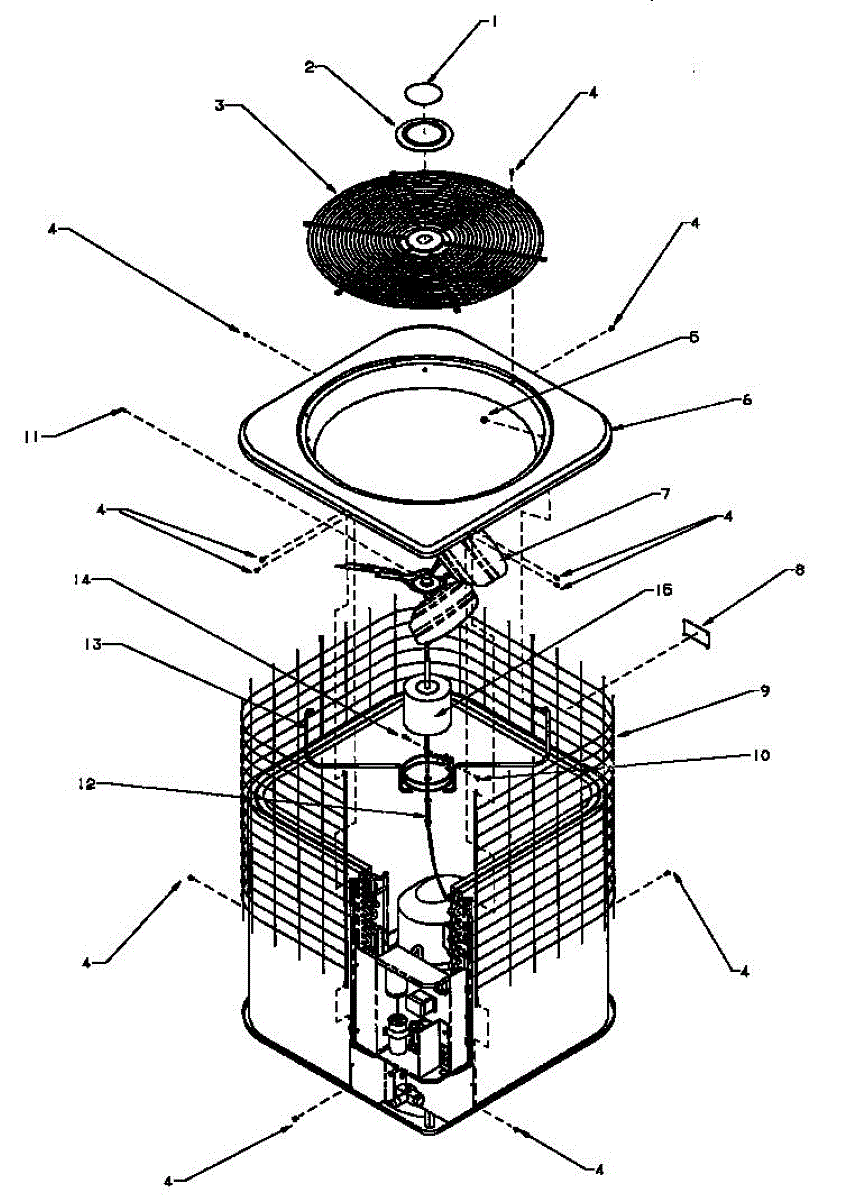 1
2
4
3
4
4
5
6
11
7
4
4
8
14
16
13
9
10
12
4
4
4
4