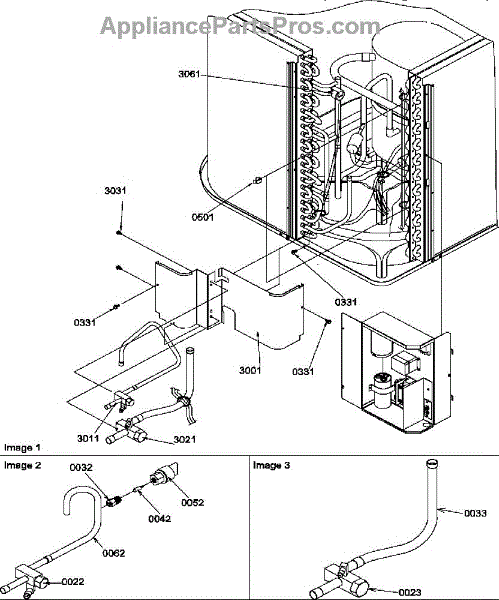 AppliancePartsPros.com

3061

3031

0501

0331

0331

3001

0331

3011

3021

Image 1

Image 2

0032

0052

0042

0062

0022

Image 3

0033

0023