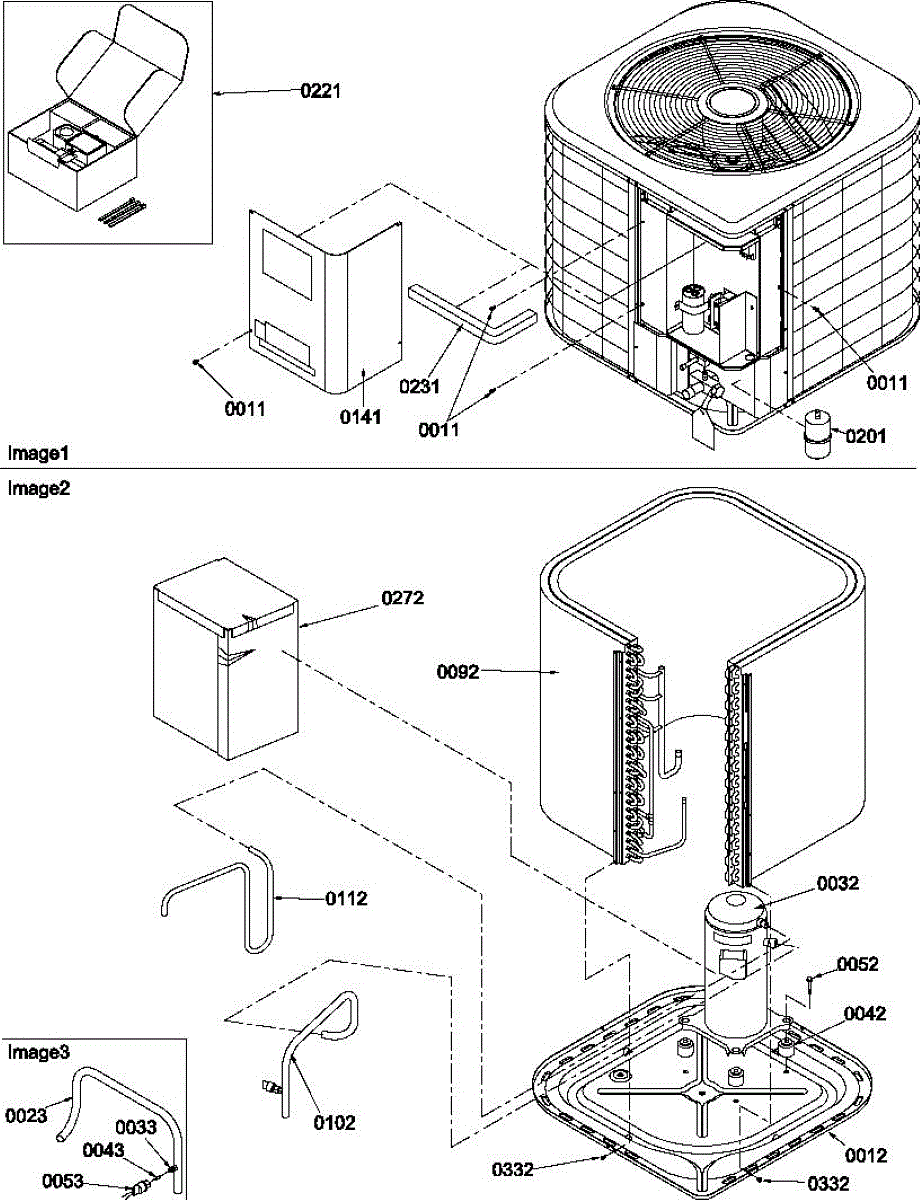 0221

0011

0141

0231

0011

0011

0201

Image1

Image2

0272

0092

0112

0032

0052

0042

0102

0012

0332

0332

Image3

0023

0033

0043

0053