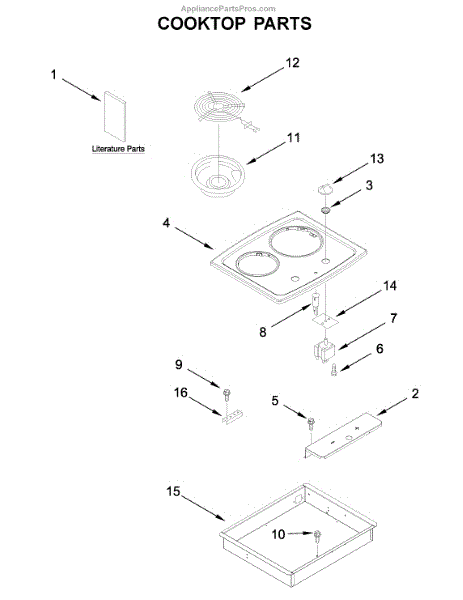 AppliancePartsPros.com
COOKTOP PARTS

1
Literature Parts
12
11
13
3
4
14
8
7
6
9
16
5
2
15
10