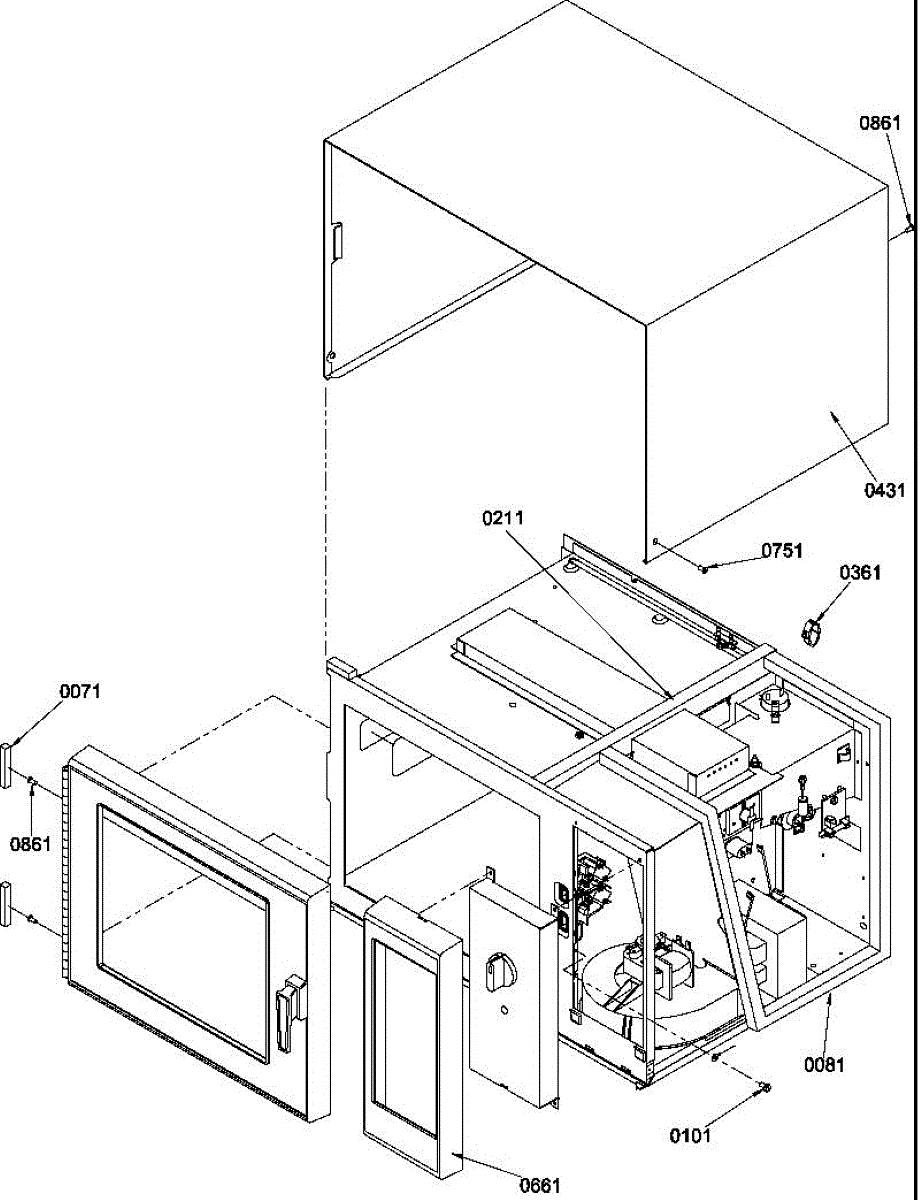 0861

0431

0211

0751

0361

0071

0861

0081

0101

0661