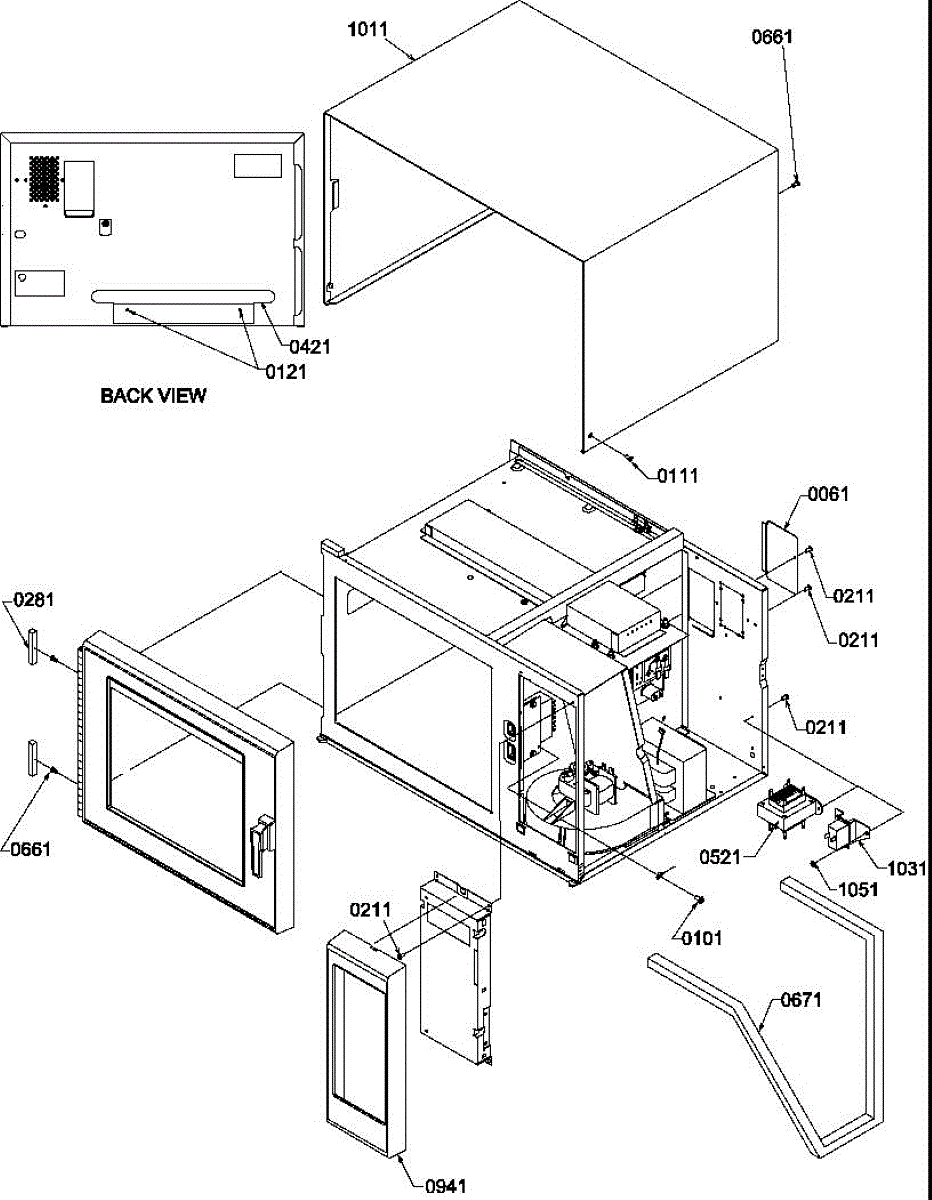 1011
0661
0421
0121
BACK VIEW
0111
0061
0211
0211
0281
0211
0661
0521
1031
1051
0211
0101
0671
0941