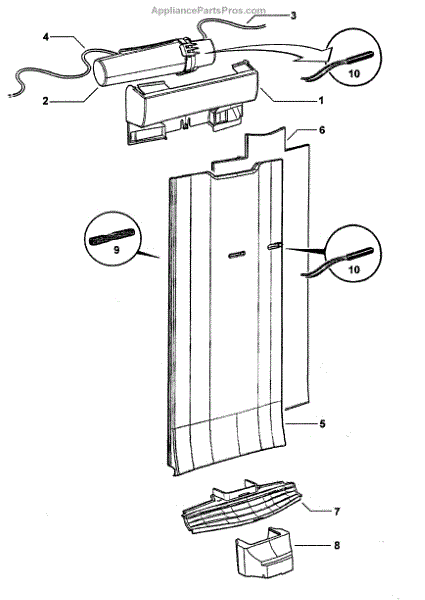 AppliancePartsPros.com

3
4
10
2
1
6
9
10
5
7
8