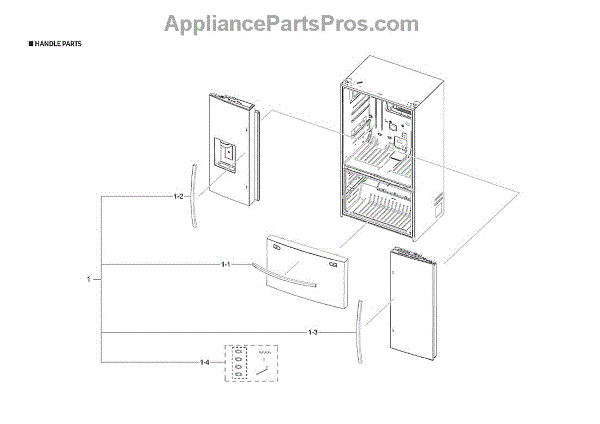 AppliancePartsPros.com

■ HANDLE PARTS

1-2

1-1

1

1-3

1-4