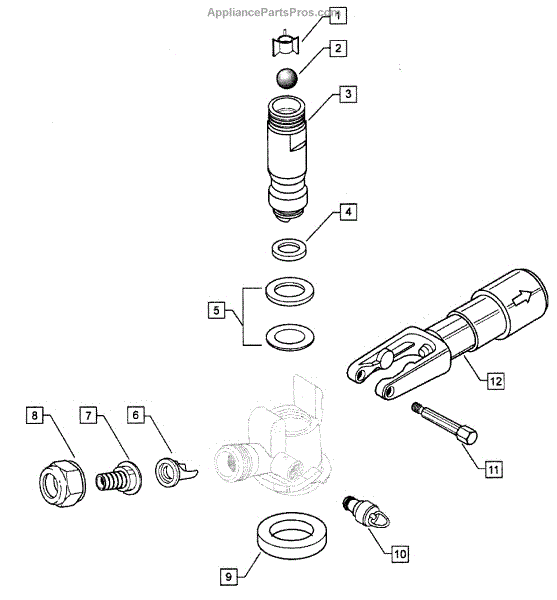 AppliancePartsPros.com

1

2

3

4

5

12

8

7

6

11

10

9