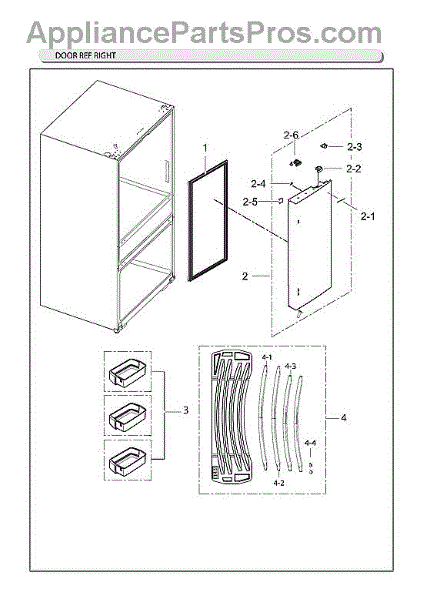 AppliancePartsPros.com

DOOR REF RIGHT

1

2-6

2-3

2-2

2-4

2-5

2-1

2

3

4-1

4-3

4

4-4

4-2