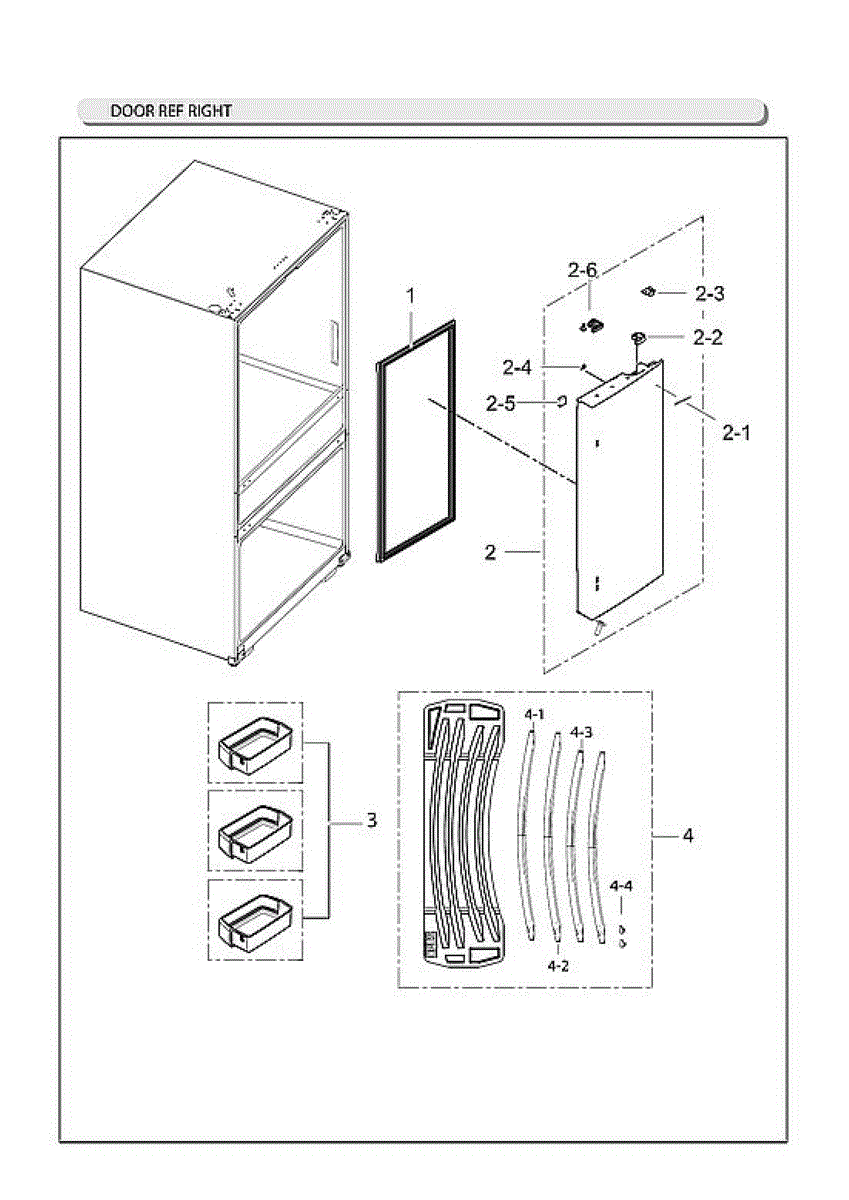 DOOR REF RIGHT

1

2-6

2-3

2-2

2-4

2-5

2-1

2

3

4-1

4-3

4

4-4

4-2