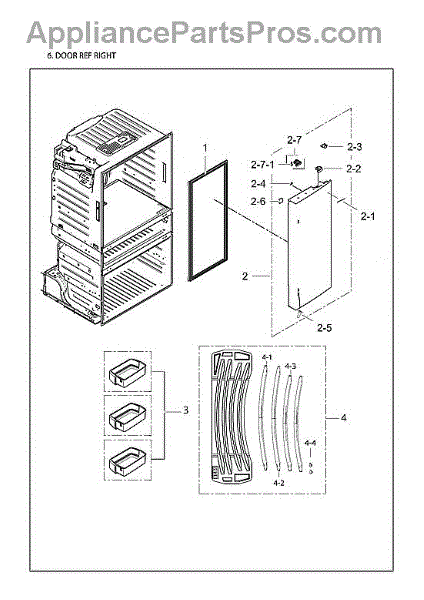 AppliancePartsPros.com

6. DOOR REF RIGHT

1

2-7

2-3

2-7-1

2-2

2-4

2-6

2-1

2

2-5

3

4-1

4-3

4

4-4

4-2