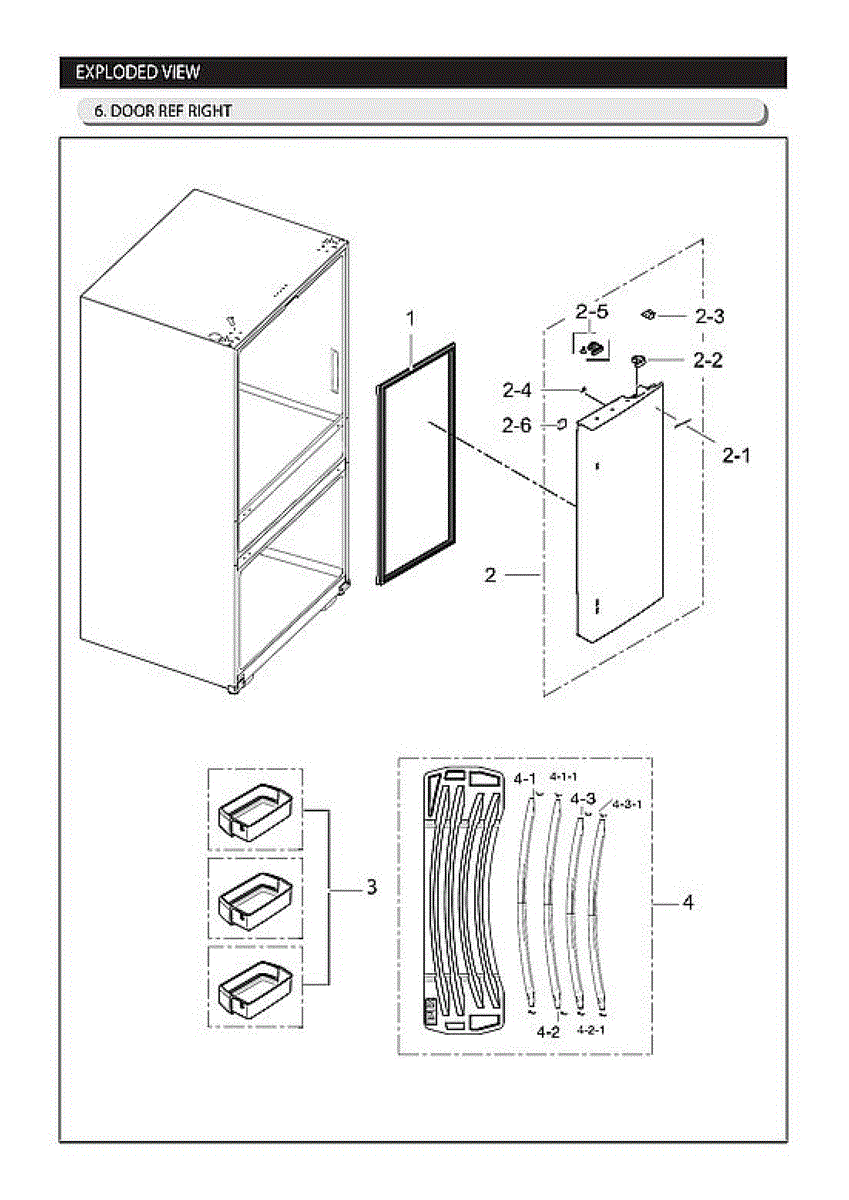 EXPLODED VIEW

6. DOOR REF RIGHT

1

2-5

2-3

2-2

2-4

2-6

2-1

2

3

4-1

4-1-1

4-3

4-3-1

4

4-2

4-2-1