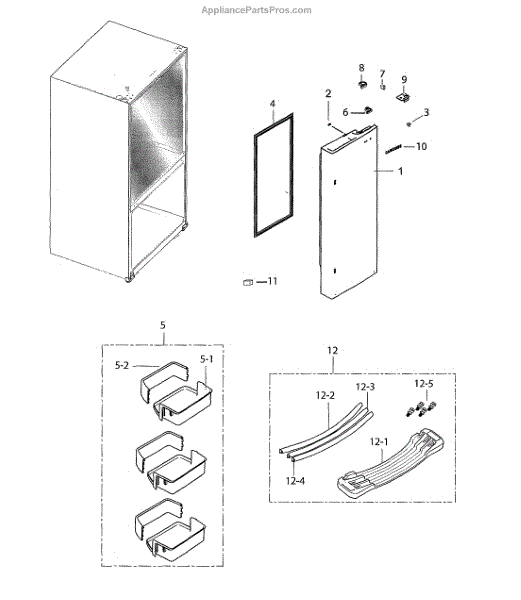 AppliancePartsPros.com

8
7
9
2
6
3
4
10
1
11

5
5-2
5-1

12
12-2
12-3
12-5
12-1
12-4