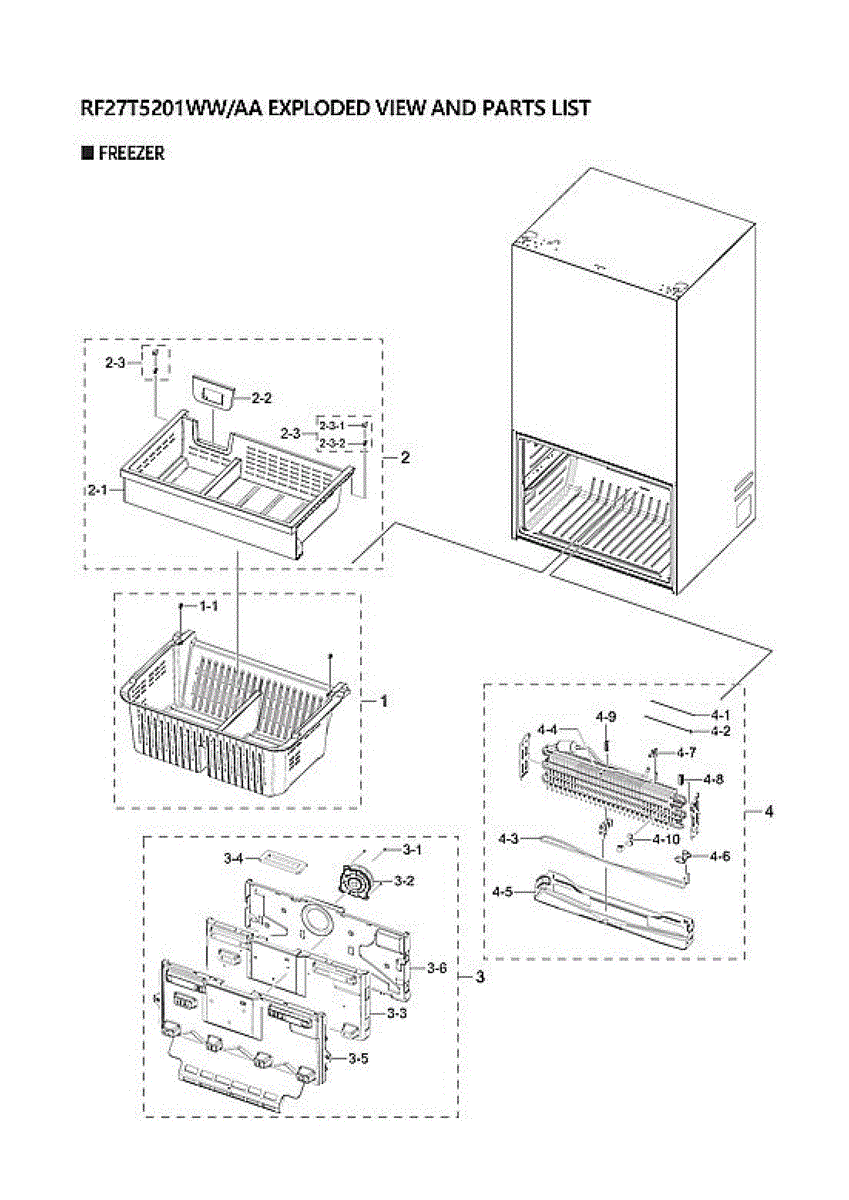 RF27T5201WW/AA EXPLODED VIEW AND PARTS LIST

■ FREEZER

2-3
2-2
2-3
2-3-1
2-3-2
2
2-1

1-1
1

4-1
4-2
4-4
4-9
4-7
4-8
4
4-3
4-10
4-6
4-5

3-4
3-1
3-2
3-6
3
3-3
3-5