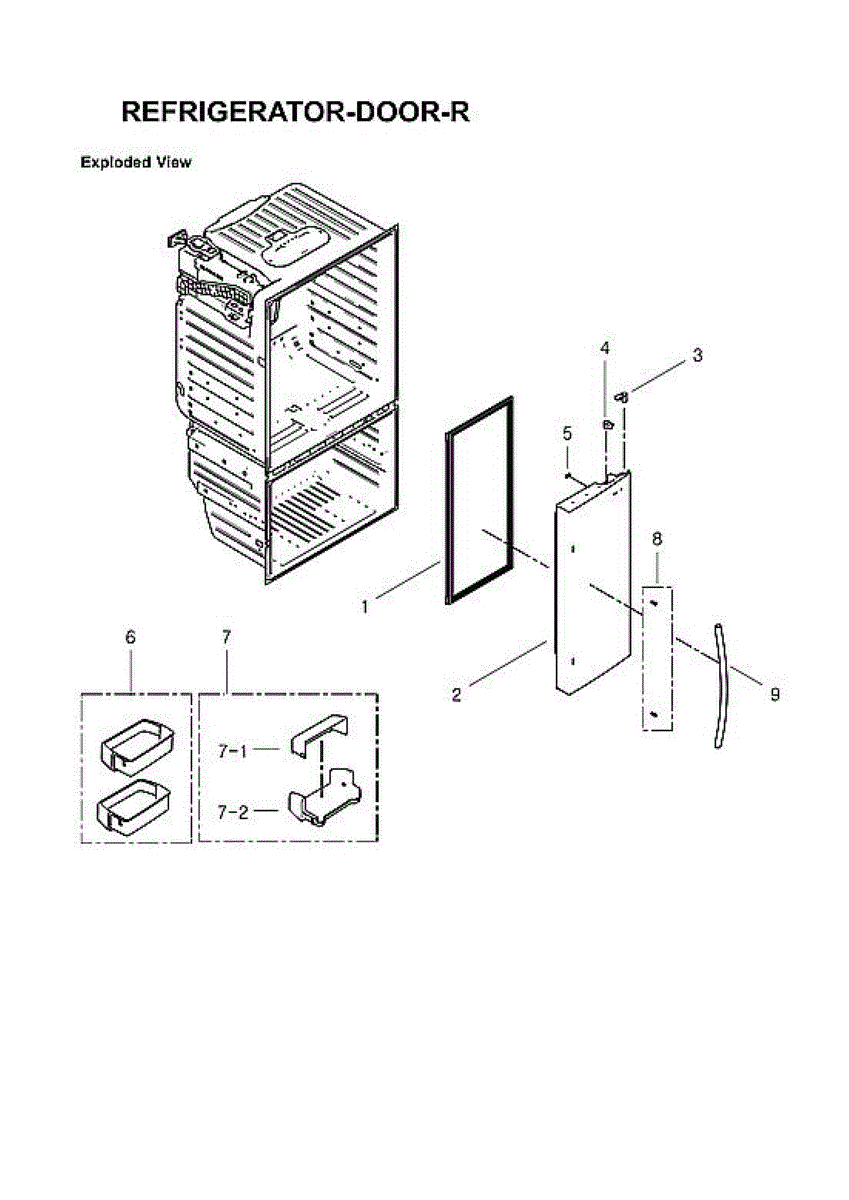 REFRIGERATOR-DOOR-R

Exploded View

4
3
5
8
1
6
7
2
9
7-1
7-2