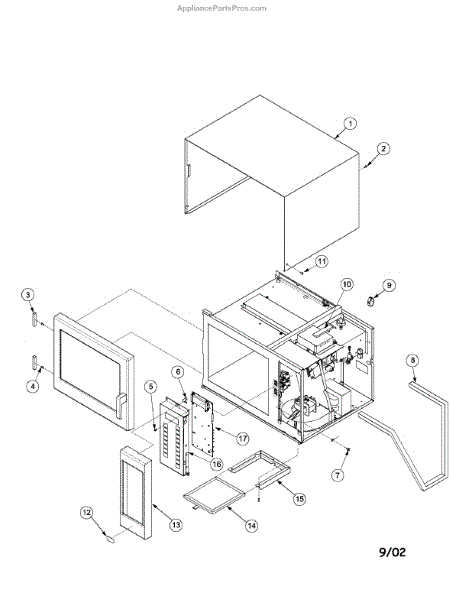 AppliancePartsPros.com

1
2
11
10
9
3
4
5
6
8
17
16
7
15
14
13
12

9/02