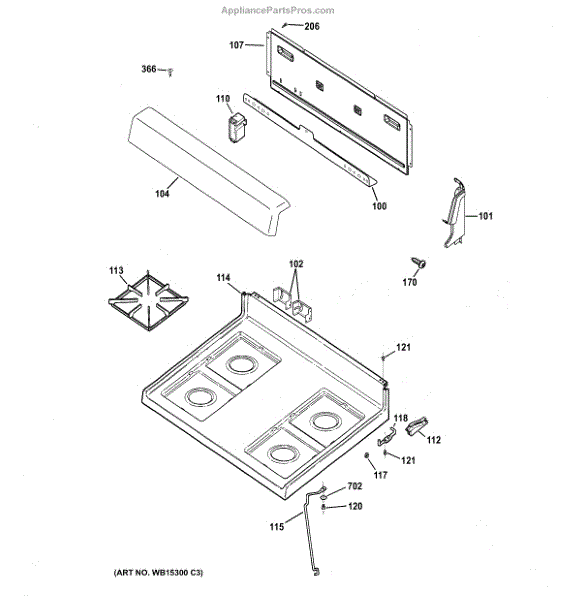 AppliancePartsPros.com

206
107
366
110
104
100
101
170
113
114
102
121
118
112
121
117
702
120
115

(ART NO. WB15300 C3)