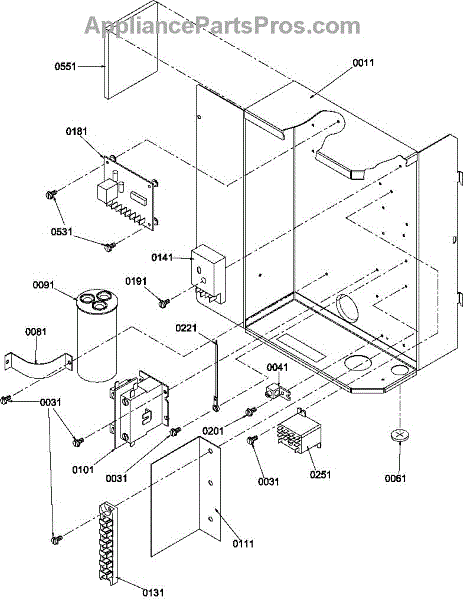 AppliancePartsPros.com

0551
0011
0181
0531
0141
0091
0191
0081
0221
0041
0031
0201
0101
0031
0031
0251
0061
0111
0131