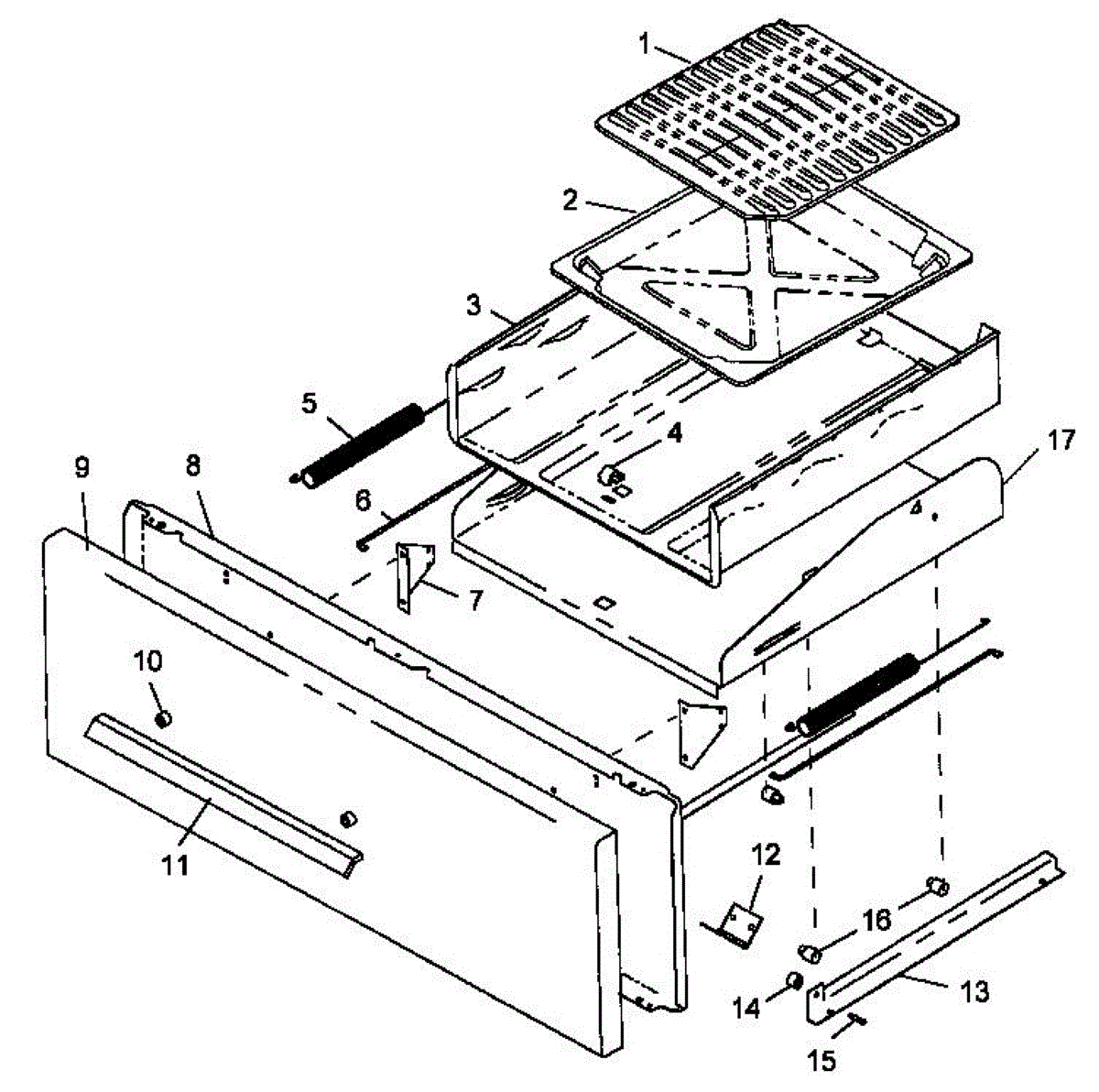 1
2
3
5
4
17
9
8
6
7
10
11
12
16
14
13
15