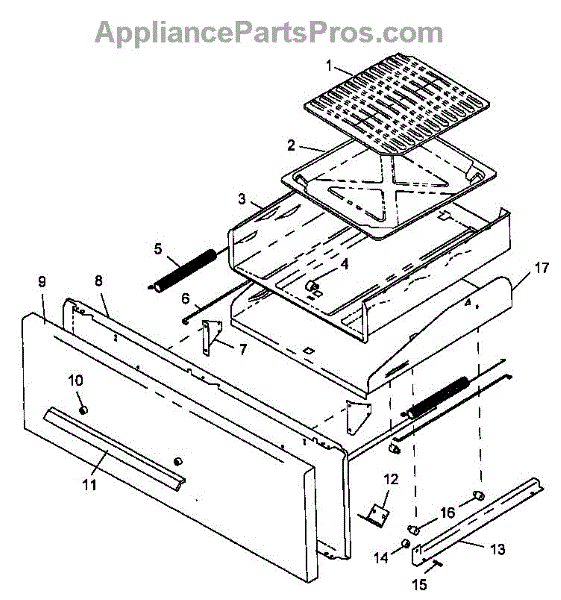 AppliancePartsPros.com

1
2
3
5
4
17
9
8
6
7
10
11
12
16
14
13
15