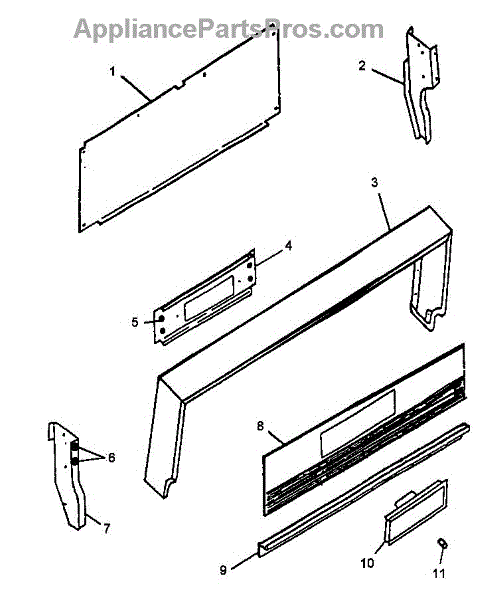 AppliancePartsPros.com

1
2
3
4
5
6
7
8
9
10
11