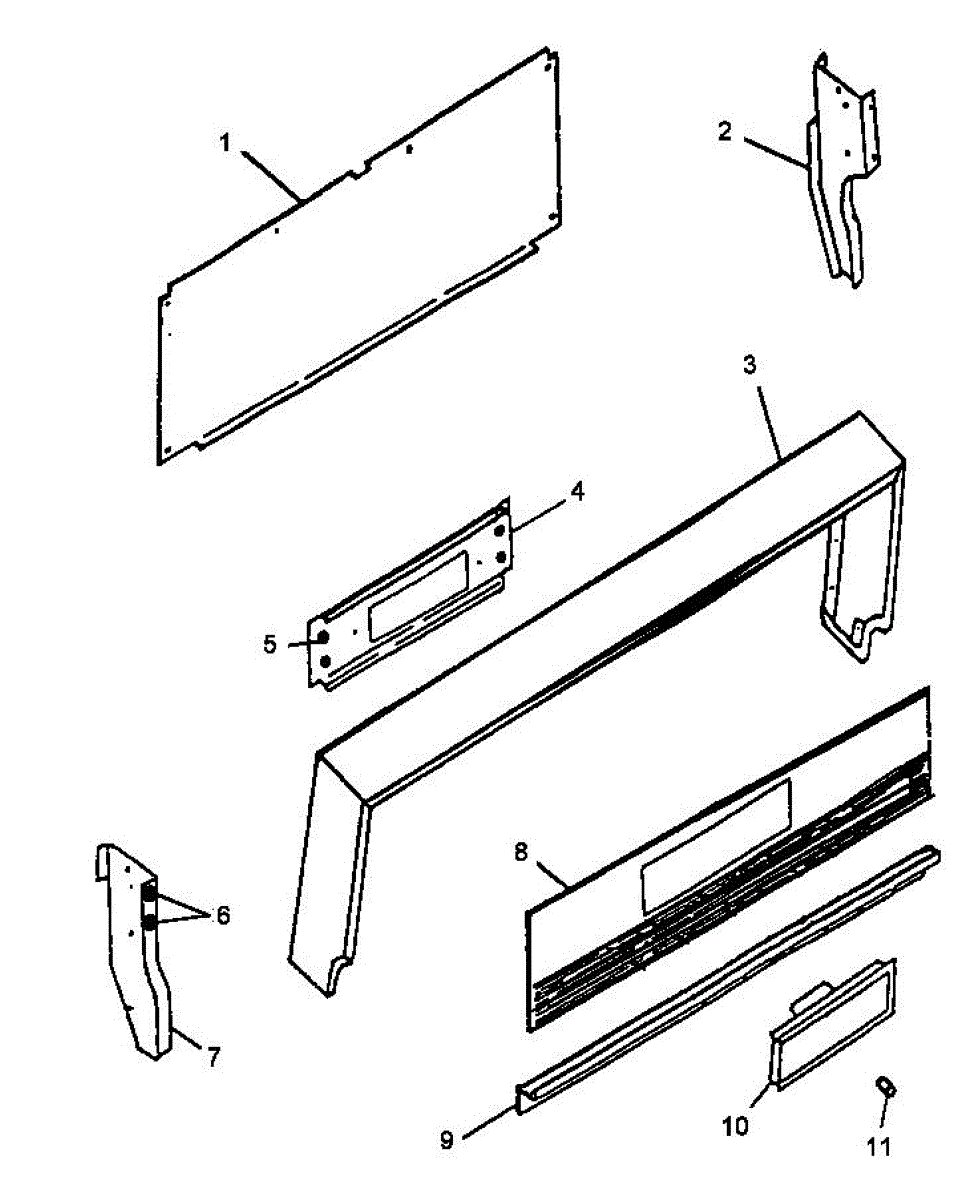 1
2
3
4
5
6
7
8
9
10
11