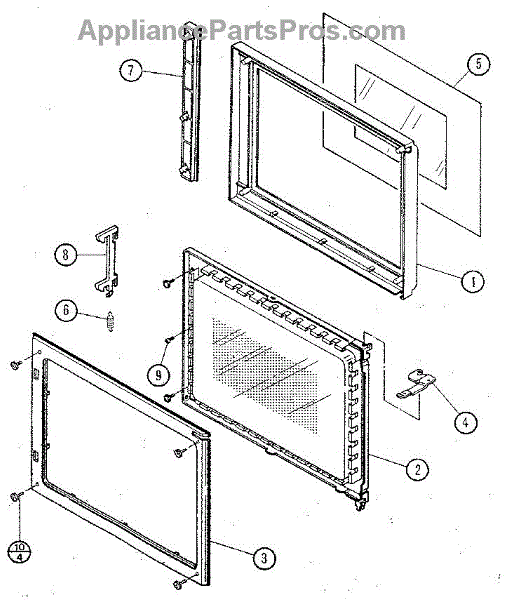 AppliancePartsPros.com

7

5

8

1

6

9

4

2

10
4

3