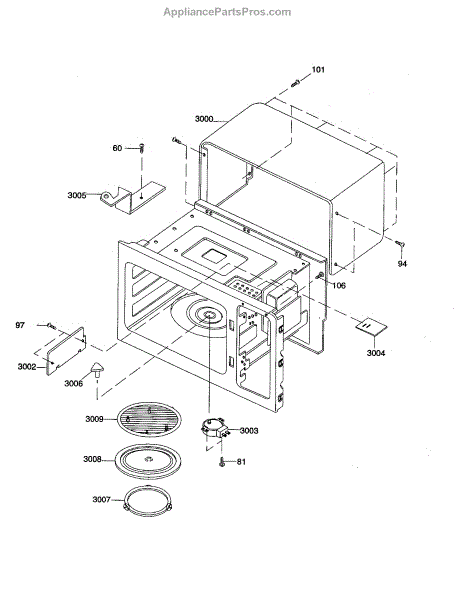 AppliancePartsPros.com

101
3000
60
3005
94
106
97
3004
3002
3006
3009
3003
3008
81
3007