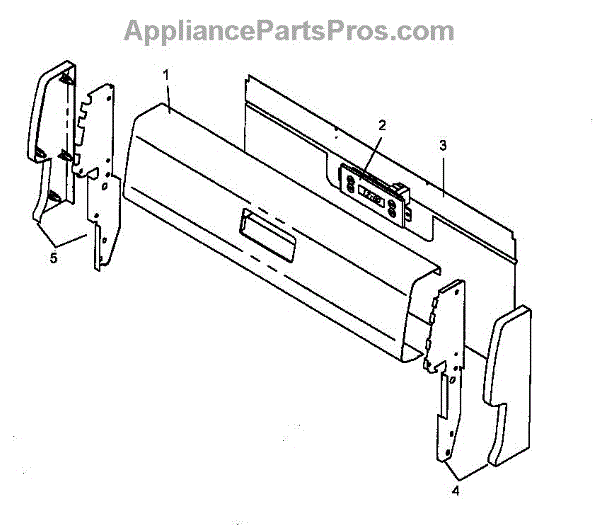 AppliancePartsPros.com

1

2

3

5

4