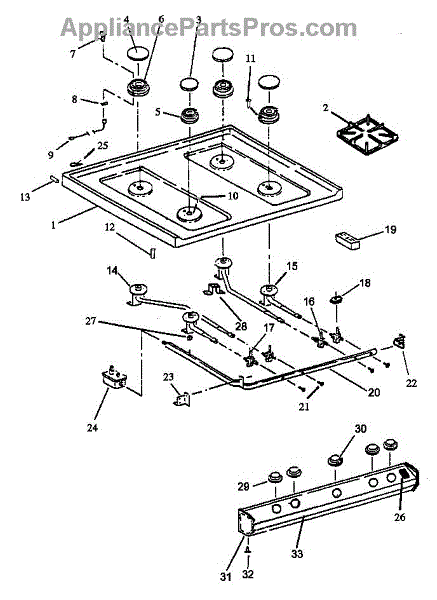 AppliancePartsPros.com

4
6
3
7
11
8
5
2
9
25
13
10
1
12
19
14
15
18
16
28
27
17
22
20
23
21
24
30
29
26
33
31
32