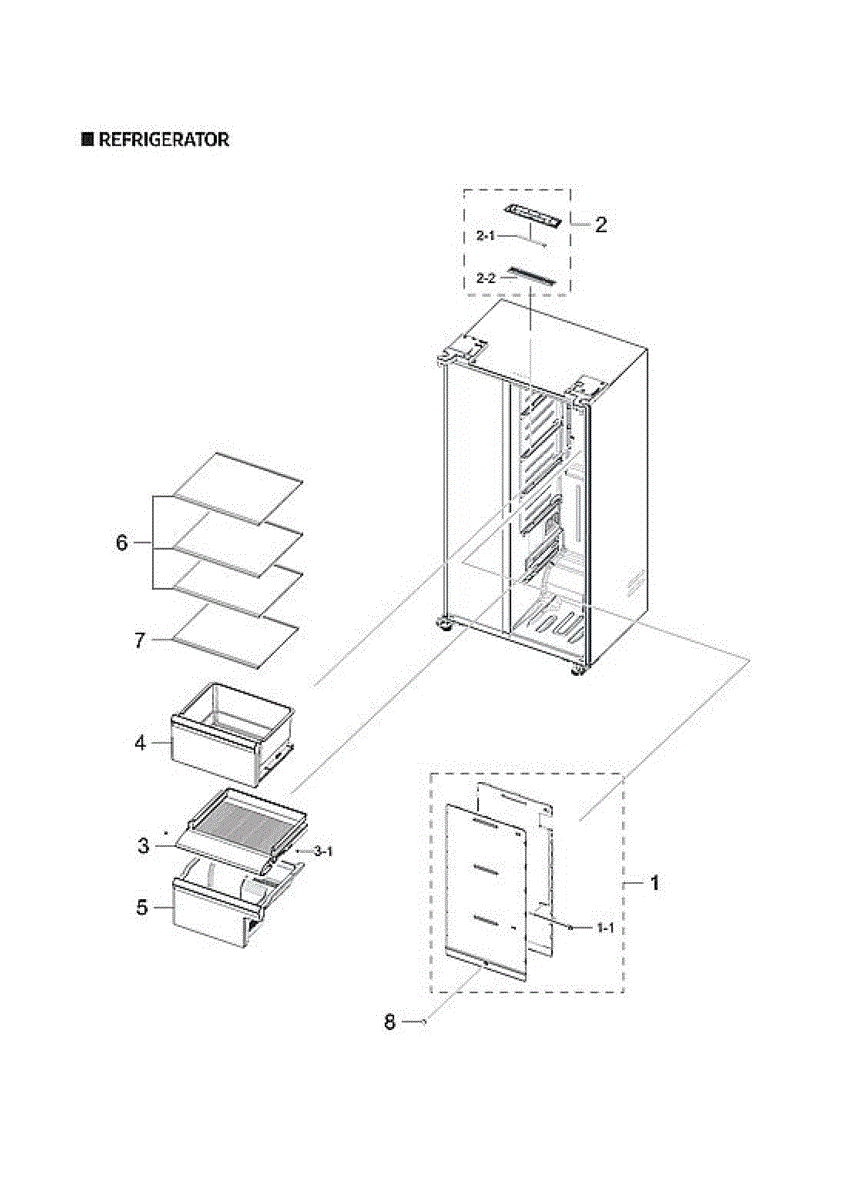 ■ REFRIGERATOR

2
2-1
2-2
6
7
4
3
3-1
5
1
1-1
8