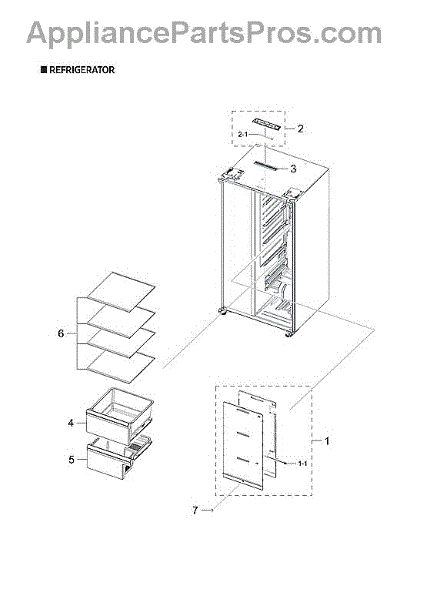 AppliancePartsPros.com

■ REFRIGERATOR

2
2-1
3
6
4
5
1
1-1
7