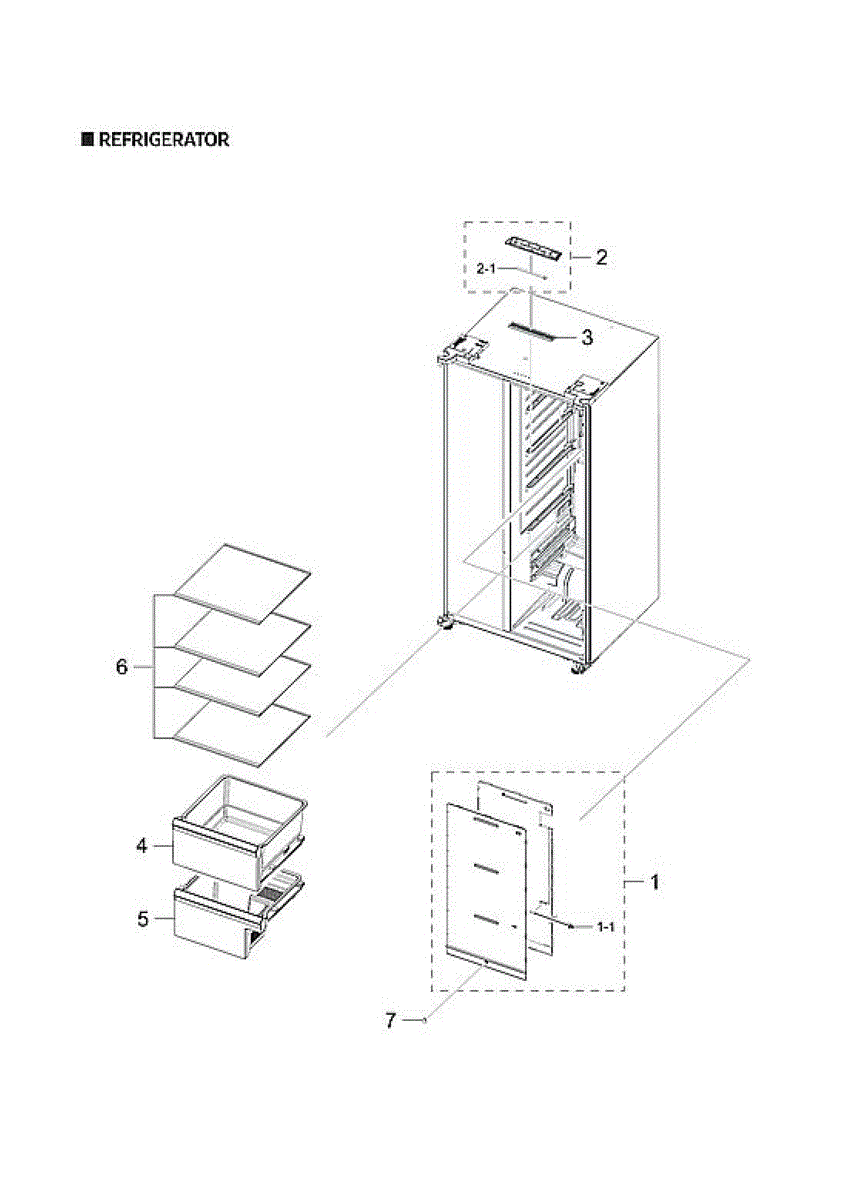 ■ REFRIGERATOR

2
2-1
3
6
4
5
1
1-1
7